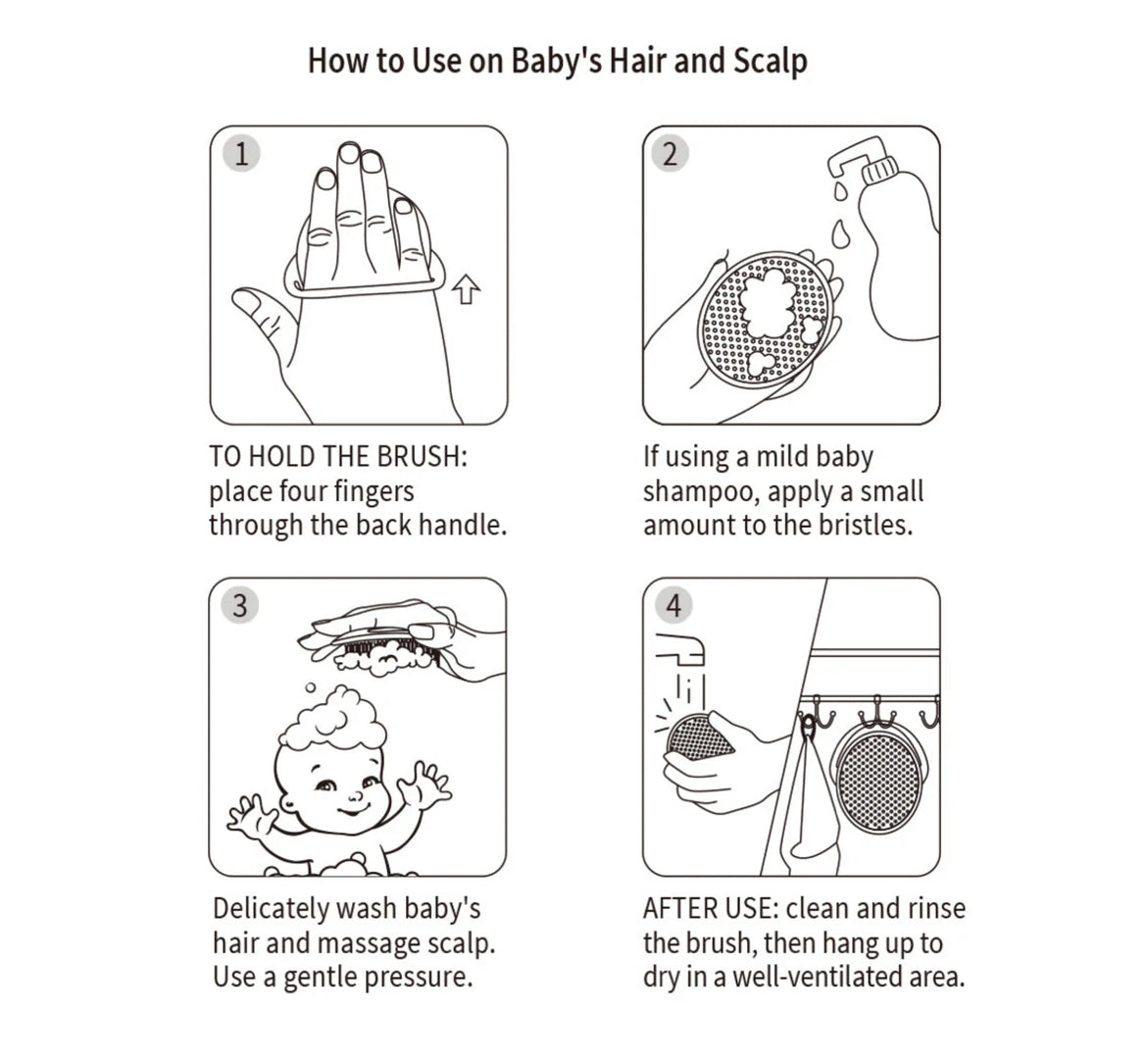 How to Use on Baby's Hair and Scalp

1

TO HOLD THE BRUSH: place four fingers through the back handle.

2

If using a mild baby shampoo, apply a small amount to the bristles.

3

Delicately wash baby's hair and massage scalp. Use a gentle pressure.

4

AFTER USE: clean and rinse the brush, then hang up to dry in a well-ventilated area.