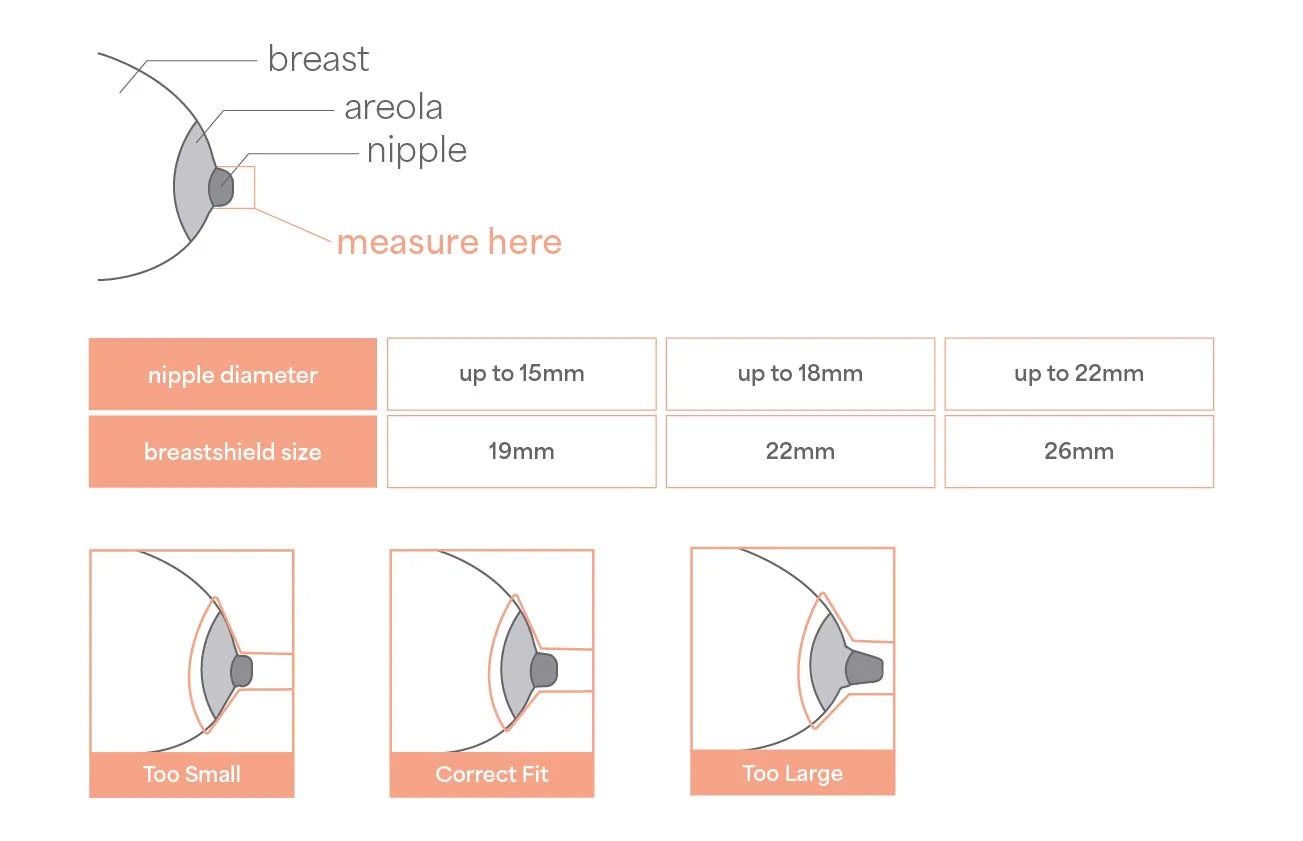 breast
areola
nipple
measure here

| nipple diameter | up to 15mm | up to 18mm | up to 22mm |
|---|---|---|---|
| breastshield size | 19mm | 22mm | 26mm |

Too Small
Correct Fit
Too Large