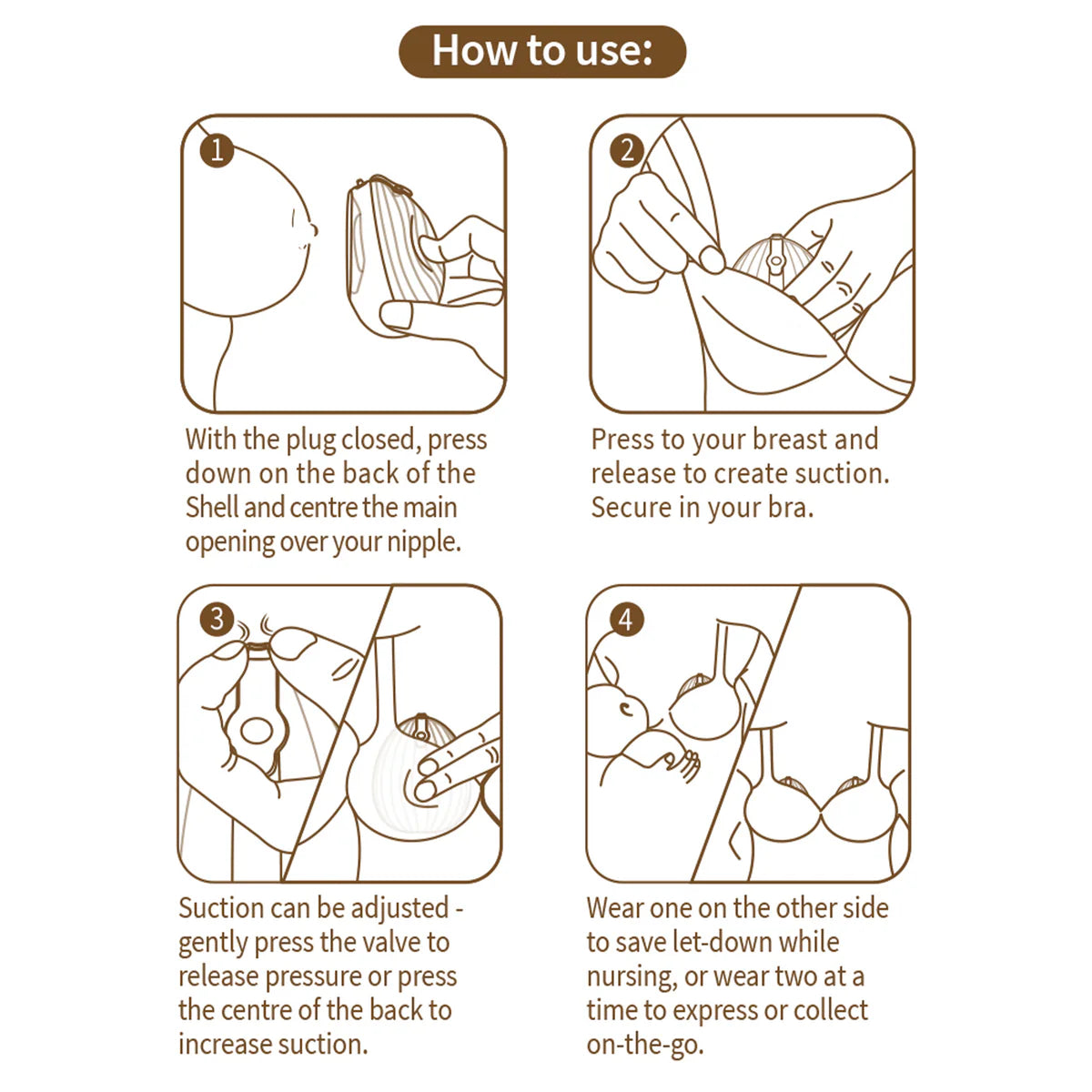 How to use:

1

With the plug closed, press down on the back of the Shell and centre the main opening over your nipple.

2

Press to your breast and release to create suction. Secure in your bra.

3

Suction can be adjusted - gently press the valve to release pressure or press the centre of the back to increase suction.

4

Wear one on the other side to save let-down while nursing, or wear two at a time to express or collect on-the-go.